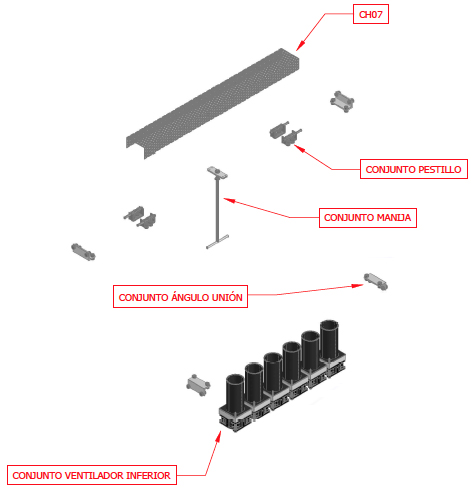 CH07

CONJUNTO PESTILLO

CONJUNTO MANIJA

CONJUNTO ÁNGULO UNIÓN

CONJUNTO VENTILADOR INFERIOR