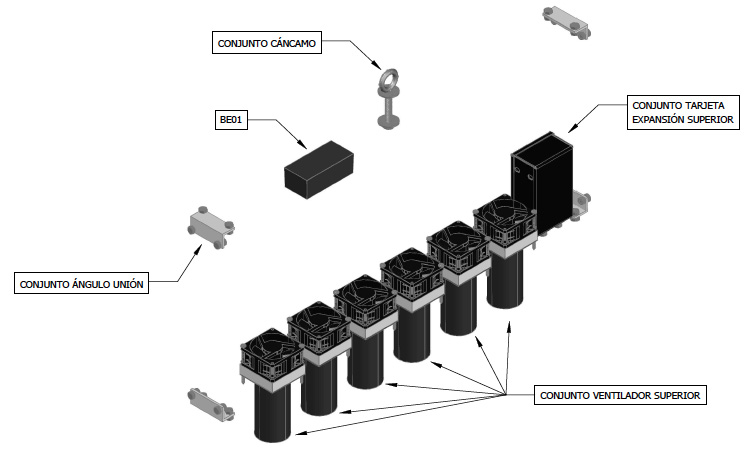 CONJUNTO CÁNCAMO

BE01

CONJUNTO TARJETA EXPANSIÓN SUPERIOR

CONJUNTO ÁNGULO UNIÓN

CONJUNTO VENTILADOR SUPERIOR